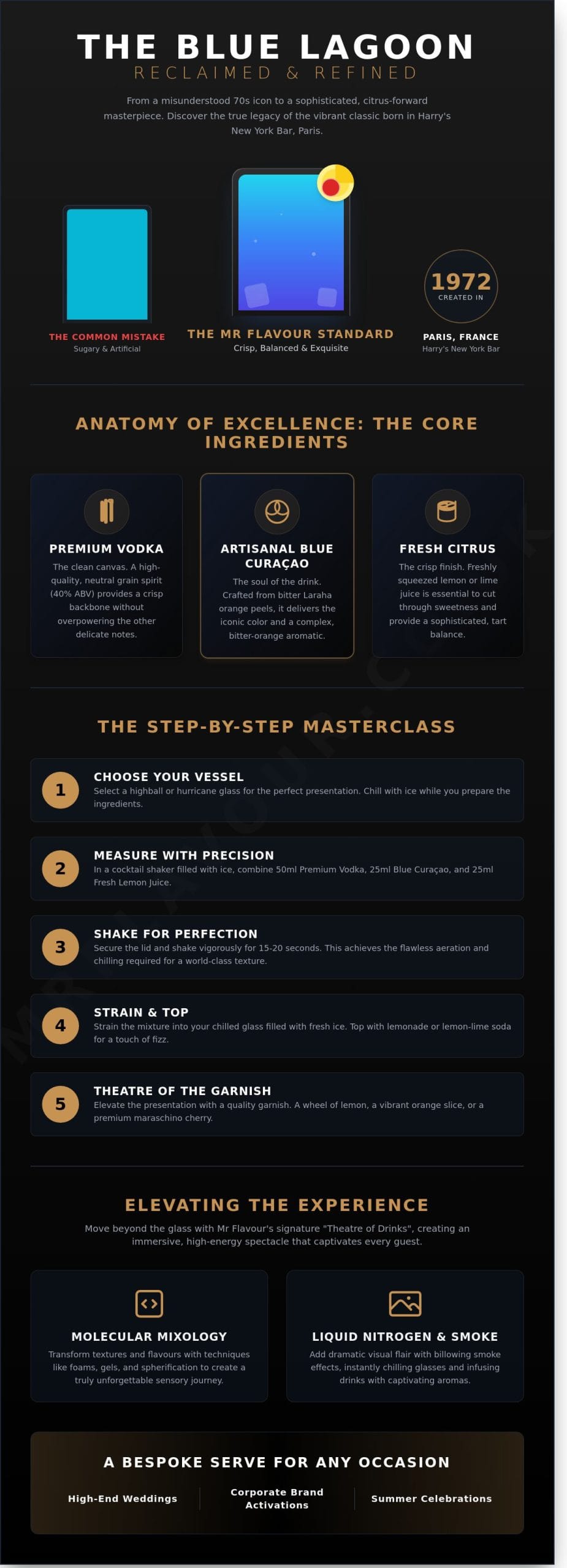 THE BLUE LAGOON
RECLAIMED & REFINED

From a misunderstood 70s icon to a sophisticated, citrus-forward masterpiece. Discover the true legacy of the vibrant classic born in Harry's New York Bar, Paris.

THE COMMON MISTAKE
Sugary & Artificial

THE MR FLAVOUR STANDARD
Crisp, Balanced & Exquisite

1972
CREATED IN

PARIS, FRANCE
Harry's New York Bar

ANATOMY OF EXCELLENCE: THE CORE INGREDIENTS

PREMIUM VODKA
The clean canvas. A high-quality, neutral grain spirit (40% ABV) provides a crisp backbone without overpowering the other delicate notes.

ARTISANAL BLUE CURAÇAO
The soul of the drink. Crafted from bitter Laraha orange peels, it delivers the iconic color and a complex, bitter-orange aromatic.

FRESH CITRUS
The crisp finish. Freshly squeezed lemon or lime juice is essential to cut through sweetness and provide a sophisticated, tart balance.

THE STEP-BY-STEP MASTERCLASS

1
CHOOSE YOUR VESSEL
Select a highball or hurricane glass for the perfect presentation. Chill with ice while you prepare the ingredients.

2
MEASURE WITH PRECISION
In a cocktail shaker filled with ice, combine 50ml Premium Vodka, 25ml Blue Curaçao, and 25ml Fresh Lemon Juice.

3
SHAKE FOR PERFECTION
Secure the lid and shake vigorously for 15-20 seconds. This achieves the flawless aeration and chilling required for a world-class texture.

4
STRAIN & TOP
Strain the mixture into your chilled glass filled with fresh ice. Top with lemonade or lemon-lime soda for a touch of fizz.

5
THEATRE OF THE GARNISH
Elevate the presentation with a quality garnish. A wheel of lemon, a vibrant orange slice, or a premium maraschino cherry.

ELEVATING THE EXPERIENCE
Move beyond the glass with Mr Flavour's signature "Theatre of Drinks", creating an immersive, high-energy spectacle that captivates every guest.

MOLECULAR MIXOLOGY
Transform textures and flavours with techniques like foams, gels, and spherification to create a truly unforgettable sensory journey.

LIQUID NITROGEN & SMOKE
Add dramatic visual flair with billowing smoke effects, instantly chilling glasses and infusing drinks with captivating aromas.

A BESPOKE SERVE FOR ANY OCCASION
High-End Weddings
Corporate Brand Activations
Summer Celebrations